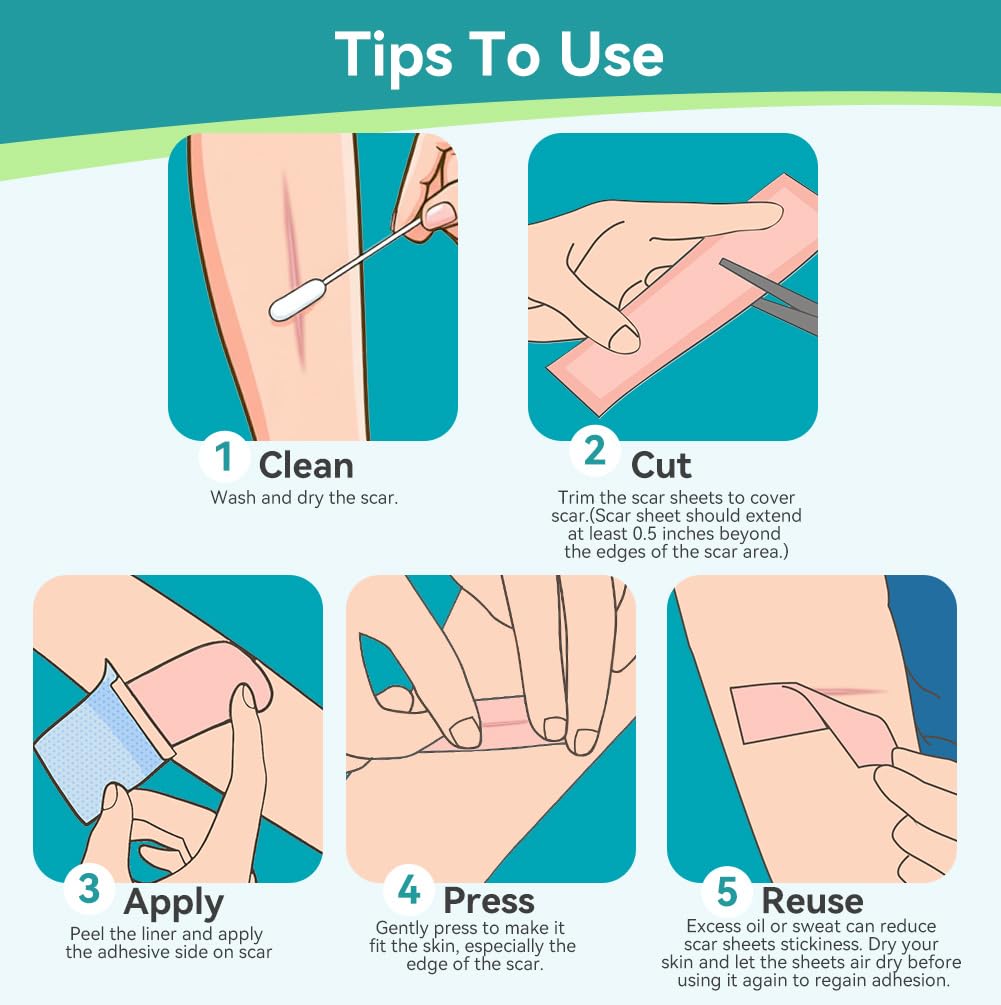 Tips To Use

1 Clean
Wash and dry the scar.

2 Cut
Trim the scar sheets to cover scar.(Scar sheet should extend at least 0.5 inches beyond the edges of the scar area.)

3 Apply
Peel the liner and apply the adhesive side on scar

4 Press
Gently press to make it fit the skin, especially the edge of the scar.

5 Reuse
Excess oil or sweat can reduce scar sheets stickiness. Dry your skin and let the sheets air dry before using it again to regain adhesion.